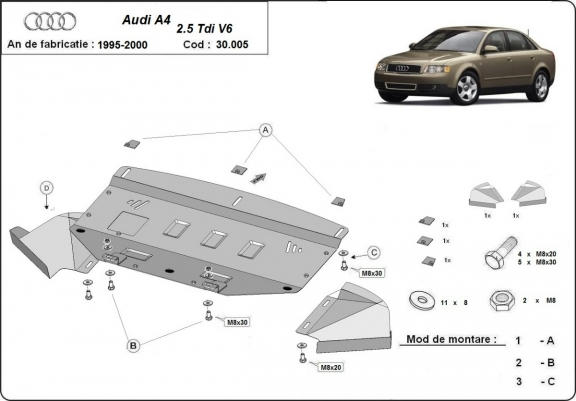 Audi A4
2.5 Tdi V6
An de fabricatie : 1995-2000
Cod : 30.005

A

D

C

M8x30

M8x30

B

M8x20

1x 1x

1x

1x

1x

4 x M8x20
5 x M8x30

11 x 8

2 x M8

Mod de montare : 1 - A
2 - B
3 - C