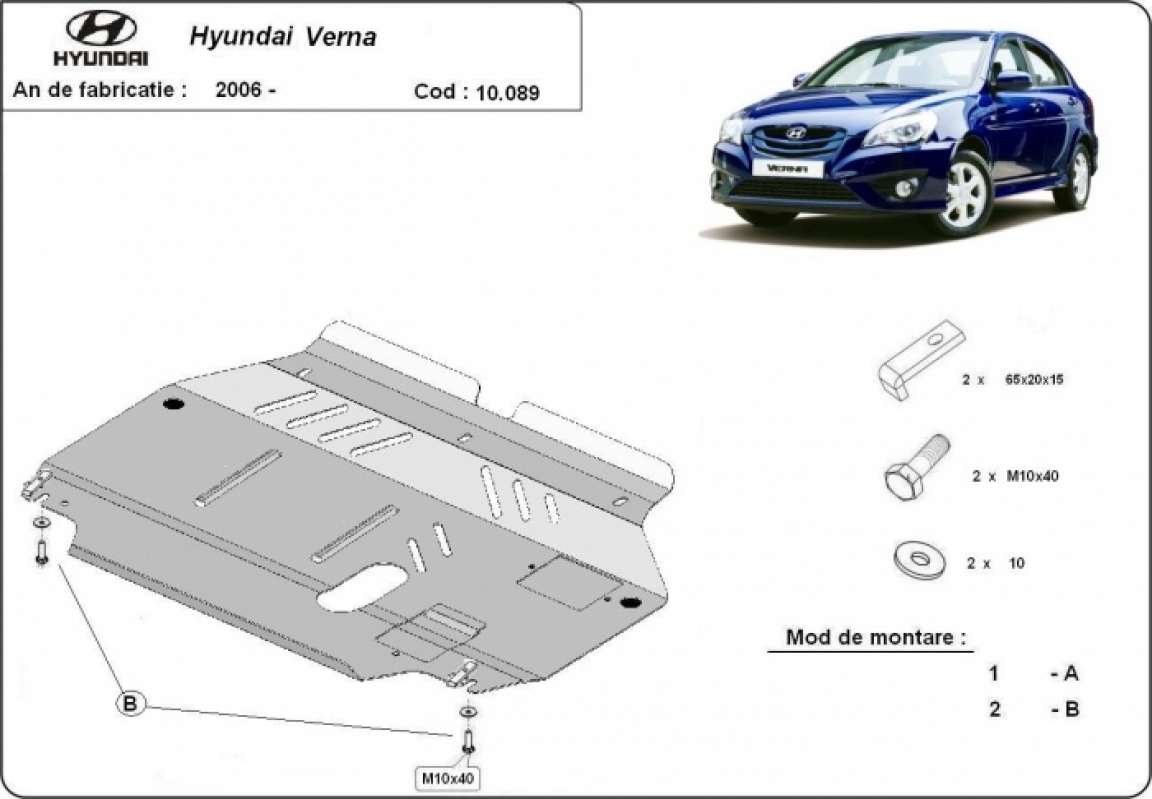 HYUNDAI

Hyundai Verna

An de fabricatie : 2006 -

Cod : 10.089

VERNA

2 x 65x20x15

2 x M10x40

2 x 10

Mod de montare :

1 - A

2 - B

B

M10x40