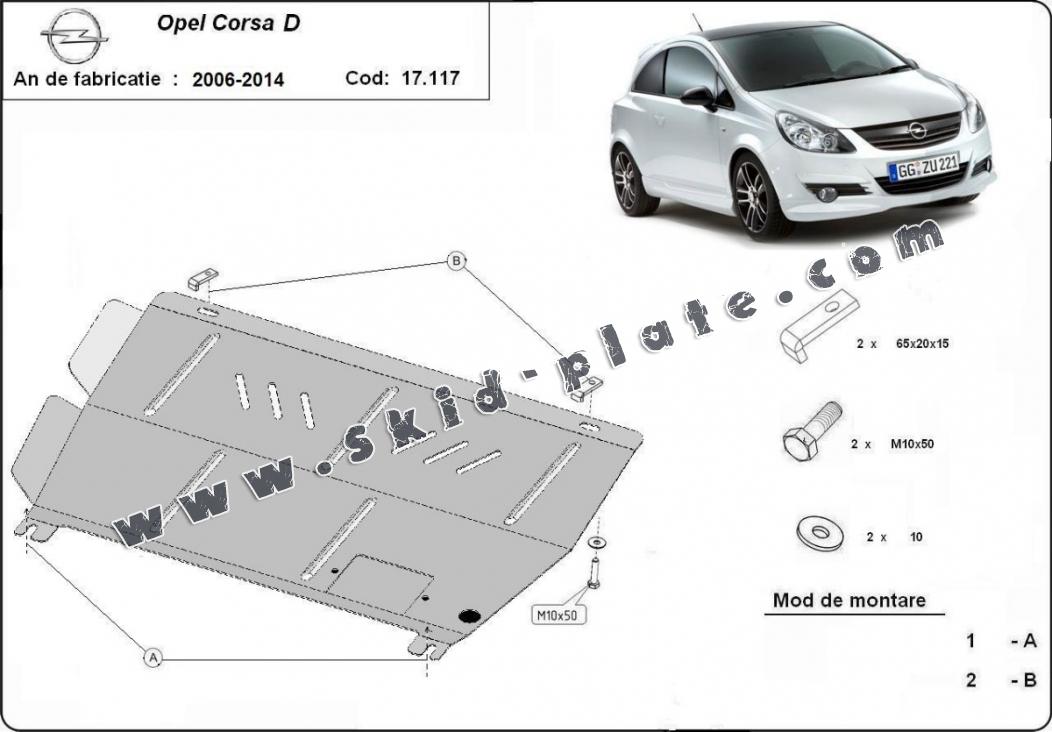 Opel Corsa D

An de fabricatie : 2006-2014 Cod: 17.117

GG ZU 221

www.skid-plate.com

B

A

M10x50

2 x 65x20x15

2 x M10x50

2 x 10

Mod de montare

1 - A

2 - B