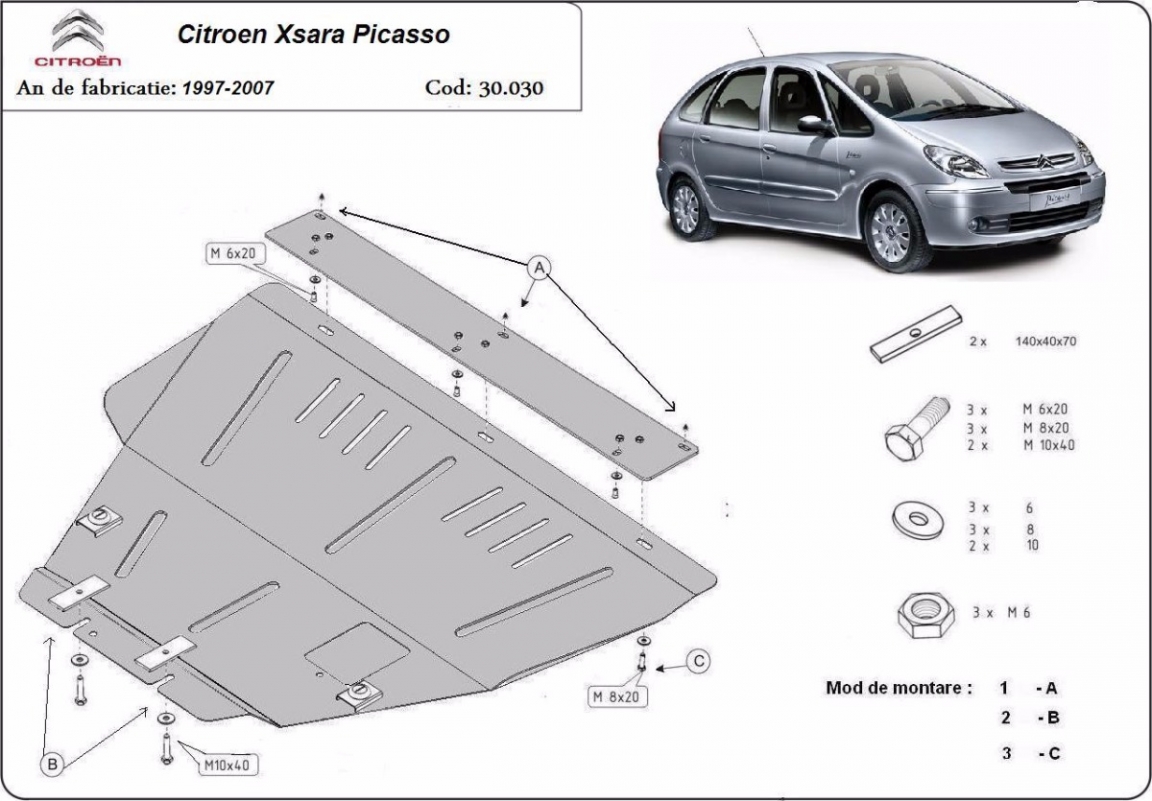 CITROËN
Citroen Xsara Picasso
An de fabricatie: 1997-2007
Cod: 30.030

M 6x20
A
M 8x20
C
B
M10x40

2 x 140x40x70

3 x M 6x20
3 x M 8x20
2 x M 10x40

3 x 6
3 x 8
2 x 10

3 x M 6

Mod de montare : 1 - A
2 - B
3 - C