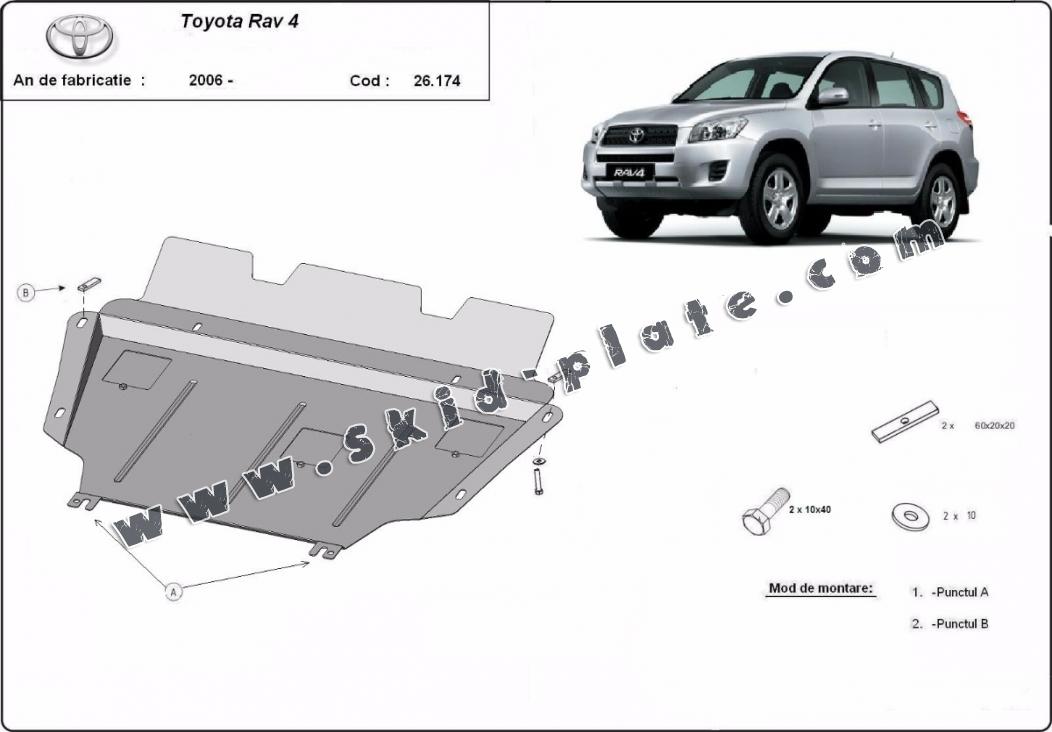 Toyota Rav 4

An de fabricatie : 2006 - Cod : 26.174

RAV4

www.skid-plate.com

B

A

2 x 60x20x20

2 x 10x40

2 x 10

Mod de montare:

1. -Punctul A

2. -Punctul B