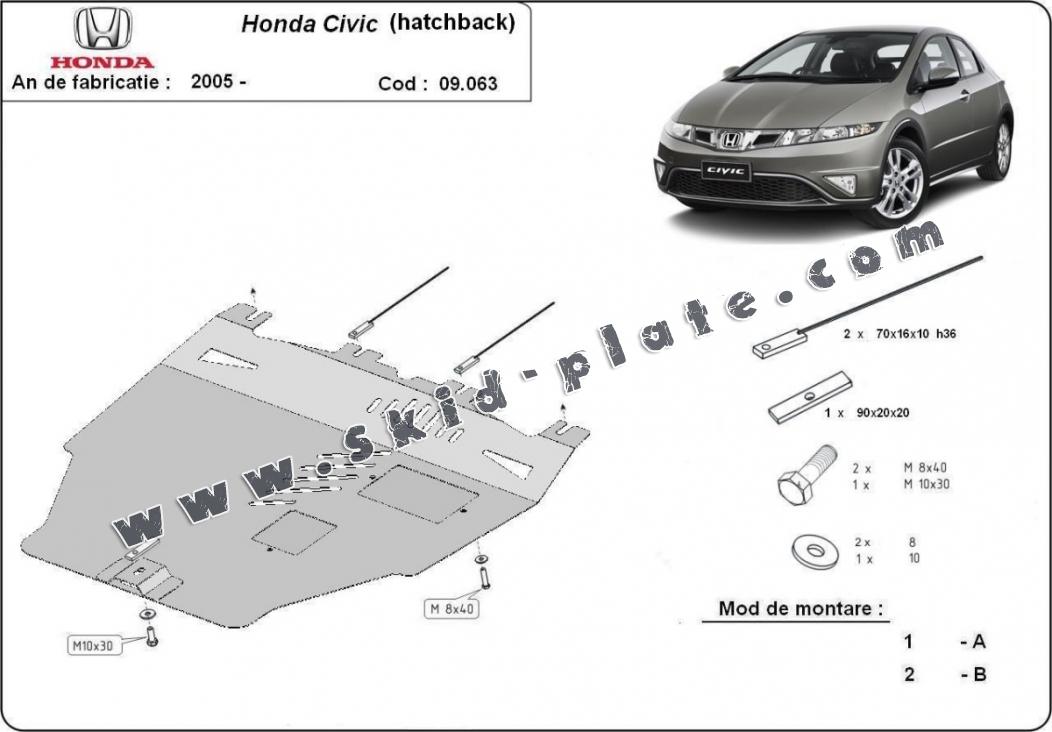 HONDA

Honda Civic (hatchback)

An de fabricatie : 2005 -

Cod : 09.063

CIVIC

www.skid-plate.com

2 x 70x16x10 h36

1 x 90x20x20

2 x M 8x40
1 x M 10x30

2 x 8
1 x 10

M 8x40

M10x30

Mod de montare :

1 - A

2 - B