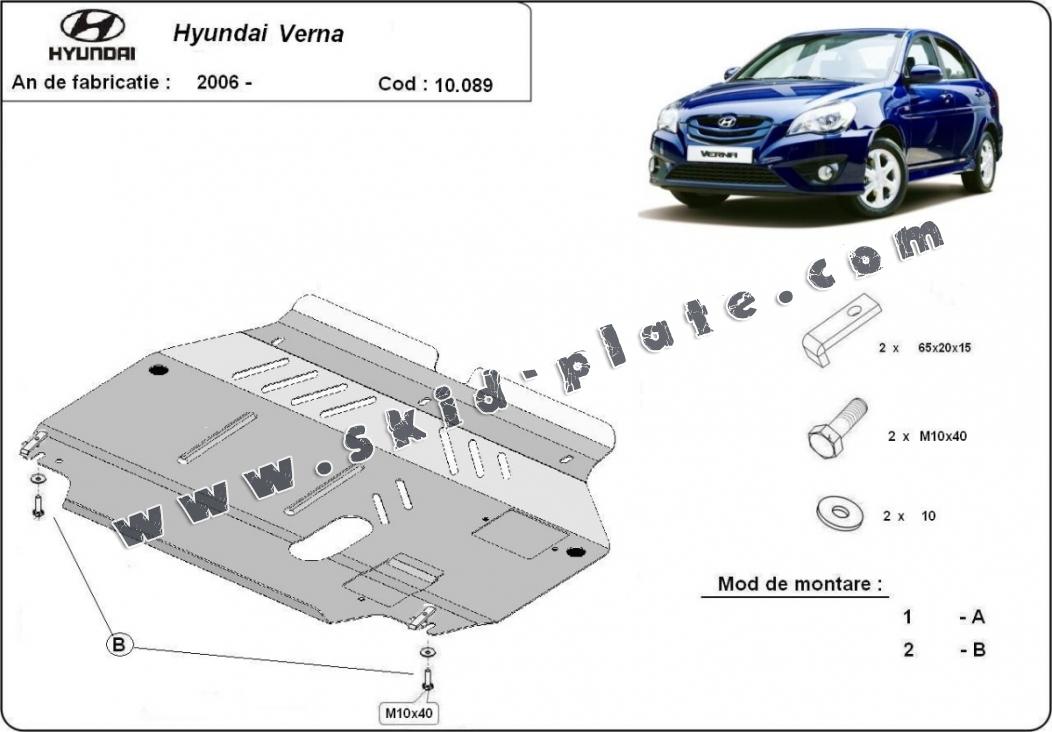 HYUNDAI

Hyundai Verna

An de fabricatie : 2006 -

Cod : 10.089

VERNA

www.skid-plate.com

2 x 65x20x15

2 x M10x40

2 x 10

Mod de montare :

1 - A

2 - B

B

M10x40