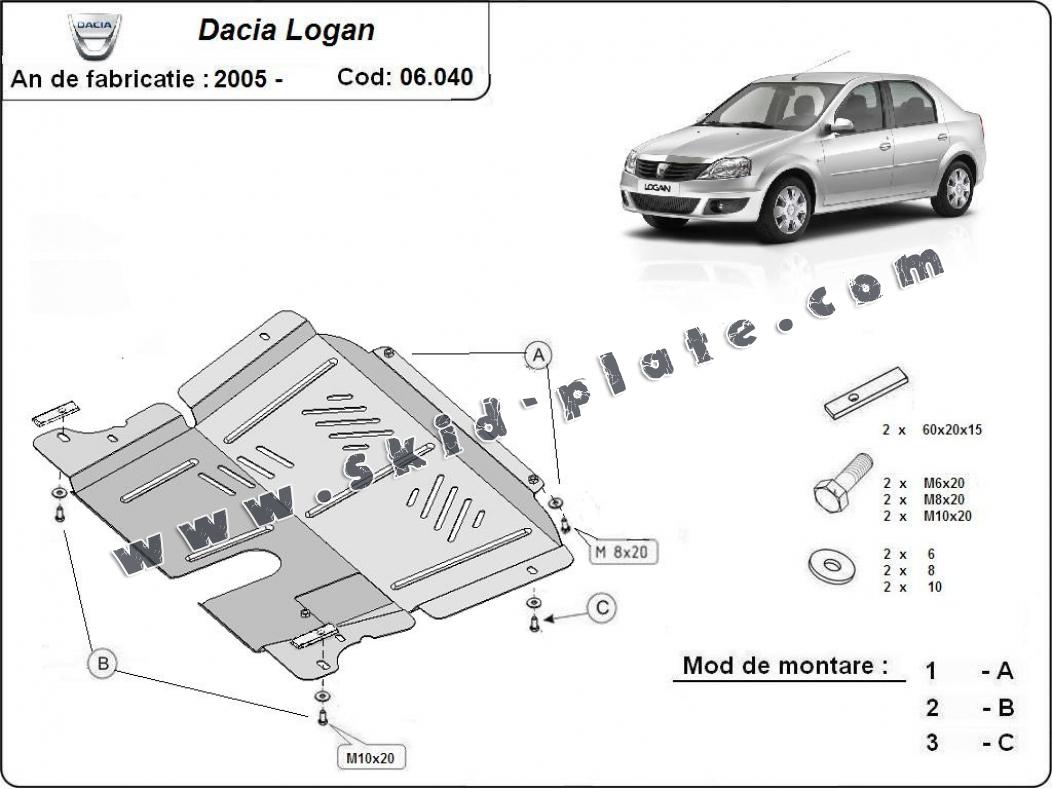 DACIA

Dacia Logan

An de fabricatie : 2005 -

Cod: 06.040

LOGAN

www.skid-plate.com

A

M 8x20

C

B

M10x20

2 x 60x20x15

2 x M6x20
2 x M8x20
2 x M10x20

2 x 6
2 x 8
2 x 10

Mod de montare :

1 - A
2 - B
3 - C