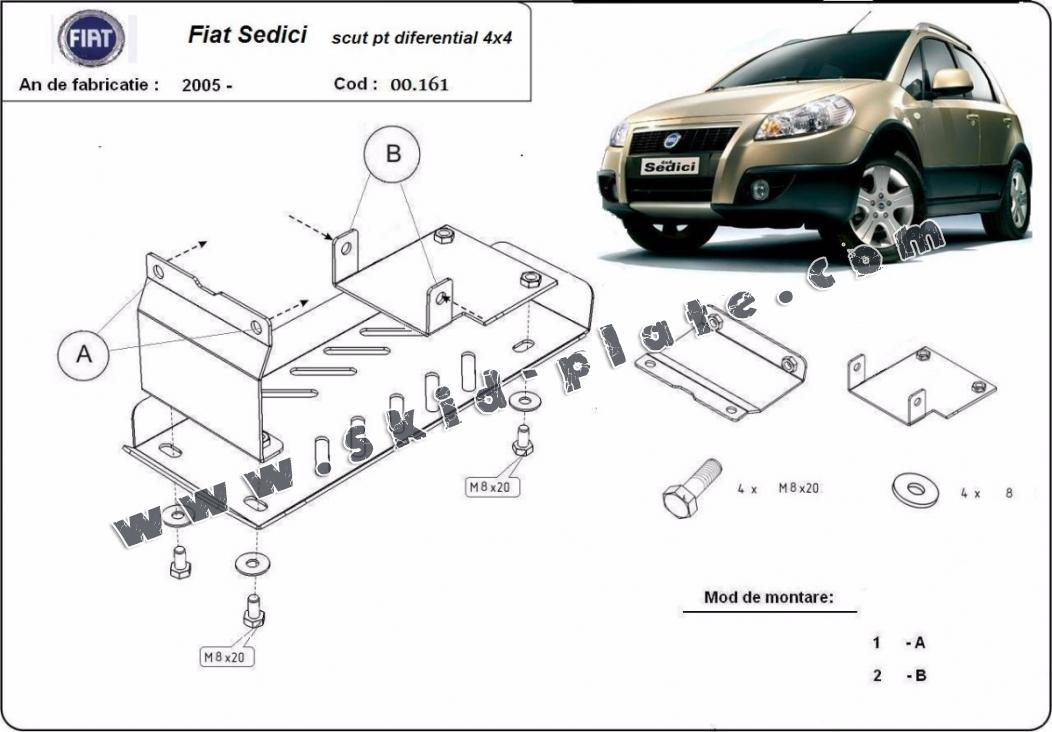 FIAT

Fiat Sedici scut pt diferential 4x4

An de fabricatie : 2005 - Cod : 00.161

Sedici

B

A

www.skid-plate.com

M8x20

M8x20

4 x M8x20

4 x 8

Mod de montare:

1 - A

2 - B