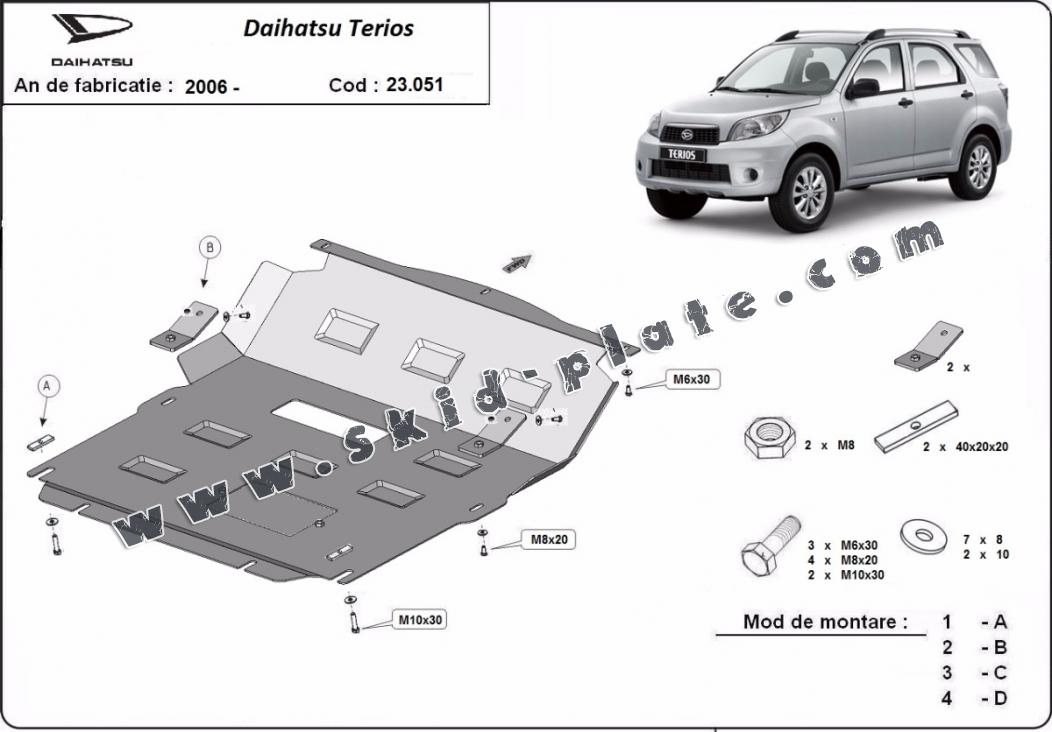 DAIHATSU

Daihatsu Terios

An de fabricatie : 2006 -

Cod : 23.051

TERIOS

www.skid-plate.com

B

A

M6x30

M8x20

M10x30

2 x

2 x M8

2 x 40x20x20

3 x M6x30
4 x M8x20
2 x M10x30

7 x 8
2 x 10

Mod de montare : 1 - A
2 - B
3 - C
4 - D