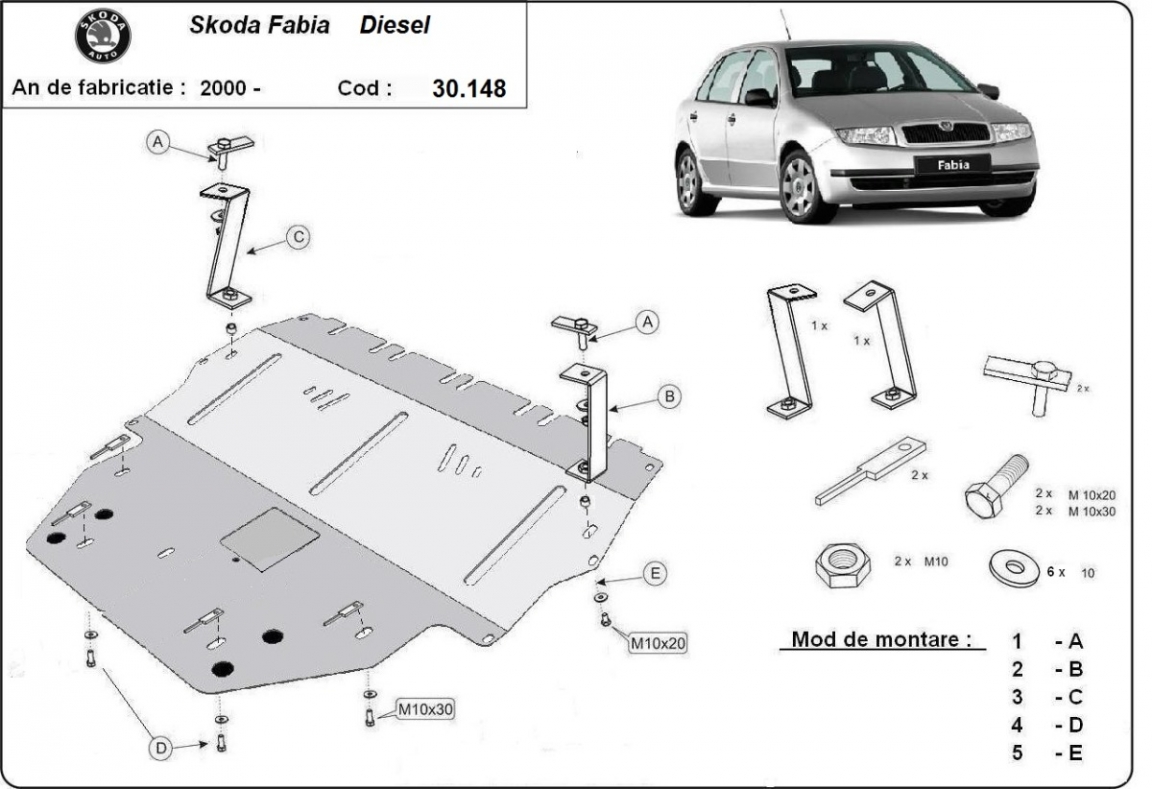 SKODA AUTO

Skoda Fabia Diesel

An de fabricatie : 2000 - Cod : 30.148

Fabia

A

C

A

B

E

M10x20

M10x30

D

1 x

1 x

2 x

2 x

2 x M 10x20
2 x M 10x30

2 x M10

6 x 10

Mod de montare :

1 - A
2 - B
3 - C
4 - D
5 - E