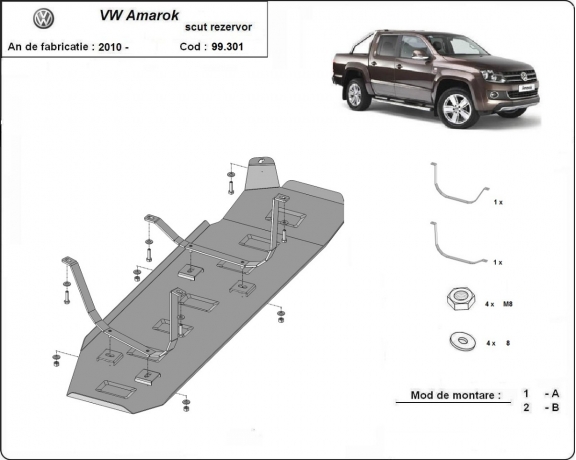 VW Amarok
scut rezervor
An de fabricatie : 2010 -
Cod : 99.301

1 x

1 x

4 x M8

4 x 8

Mod de montare : 1 - A
2 - B