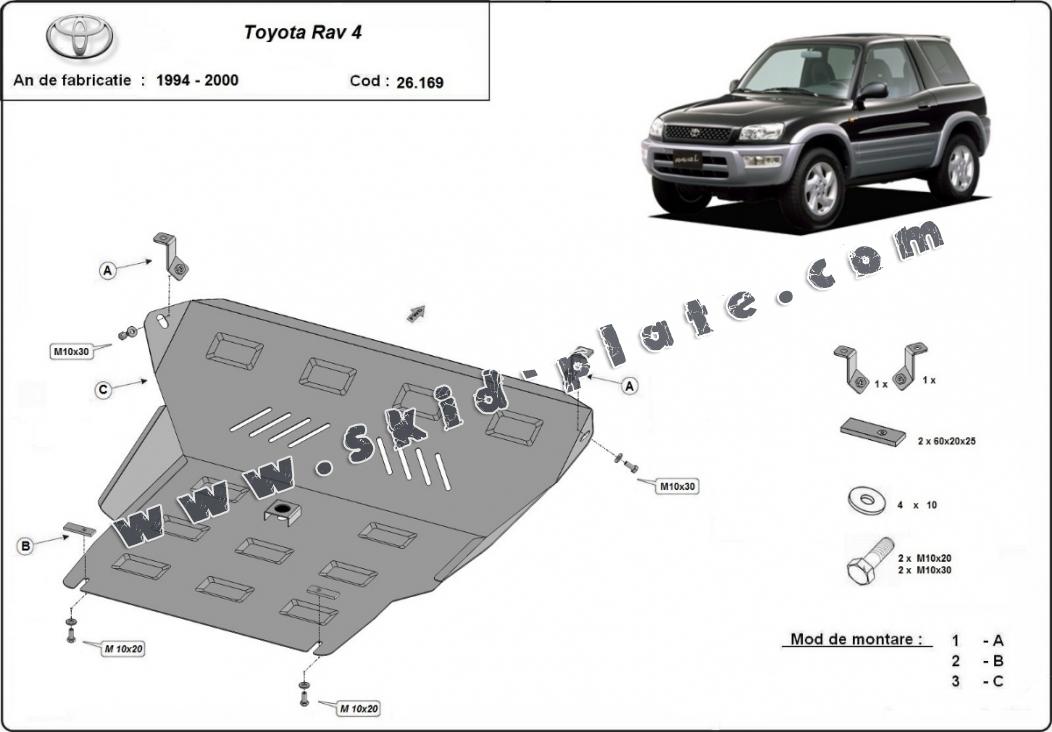 Toyota Rav 4

An de fabricatie : 1994 - 2000

Cod : 26.169

www.skid-plate.com

A

M10x30

C

A

M10x30

B

M 10x20

M 10x20

1 x

1 x

2 x 60x20x25

4 x 10

2 x M10x20
2 x M10x30

Mod de montare :

1 - A
2 - B
3 - C