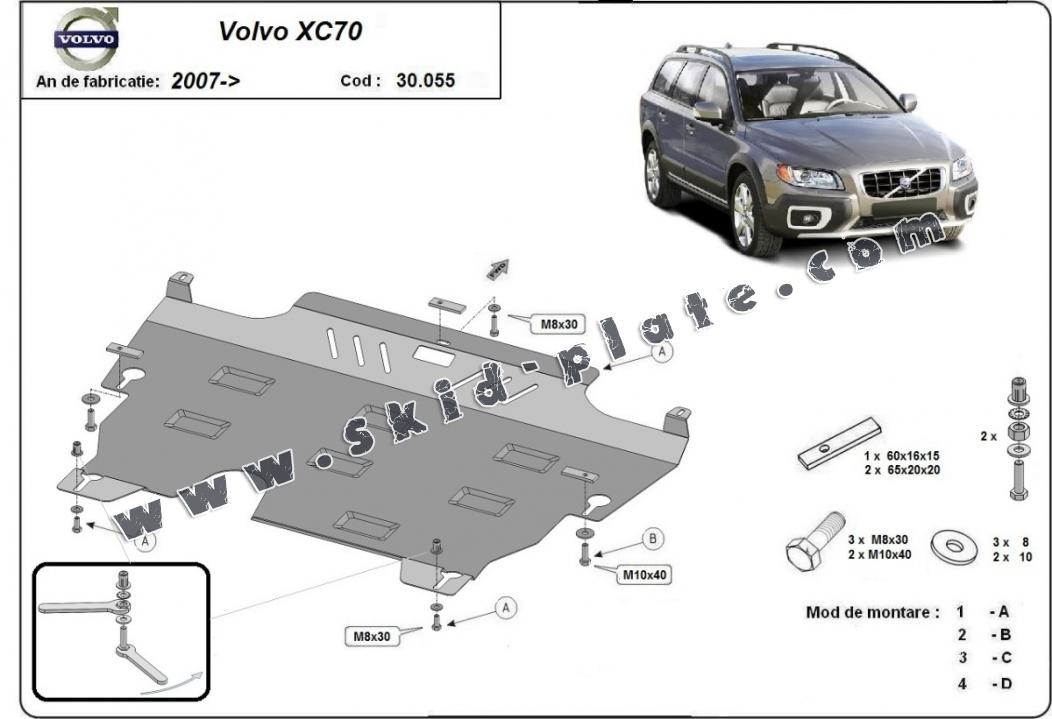 VOLVO

Volvo XC70

An de fabricatie: 2007->

Cod : 30.055

www.skid-plate.com

M8x30

A

A

B

M10x40

A

M8x30

1 x 60x16x15
2 x 65x20x20

2 x

3 x M8x30
2 x M10x40

3 x 8
2 x 10

Mod de montare : 1 - A
2 - B
3 - C
4 - D