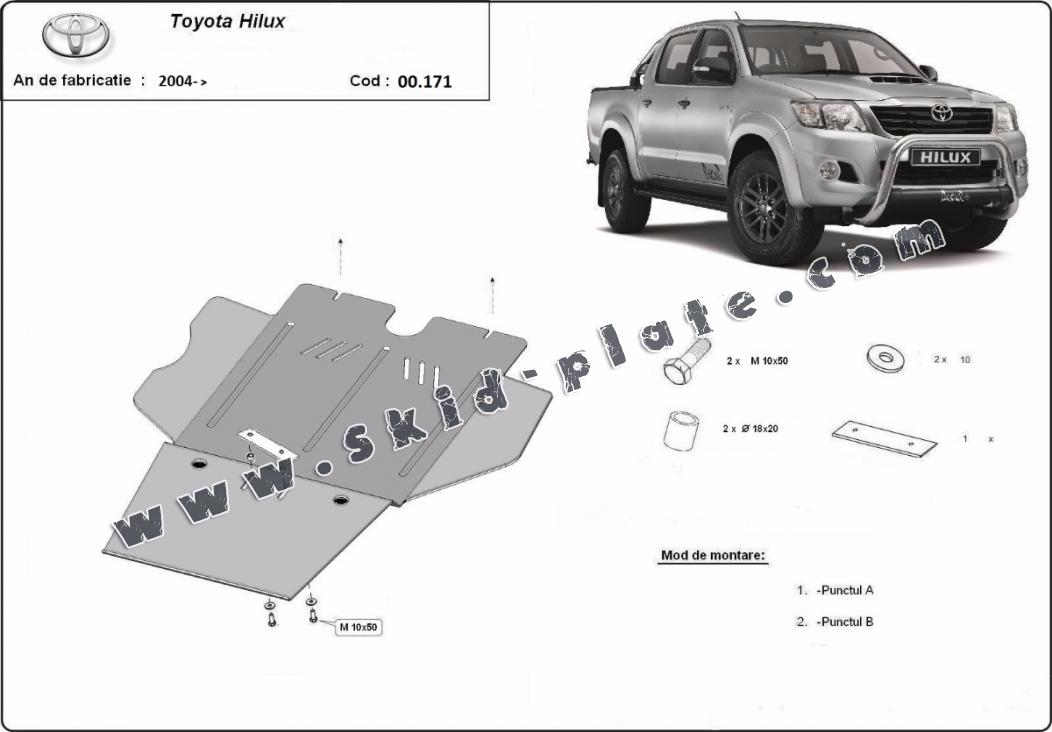 Toyota Hilux

An de fabricatie : 2004->

Cod : 00.171

HILUX

www.skid-plate.com

2 x M 10x50

2 x 10

2 x Ø 18x20

1 x

M 10x50

Mod de montare:

1. -Punctul A

2. -Punctul B