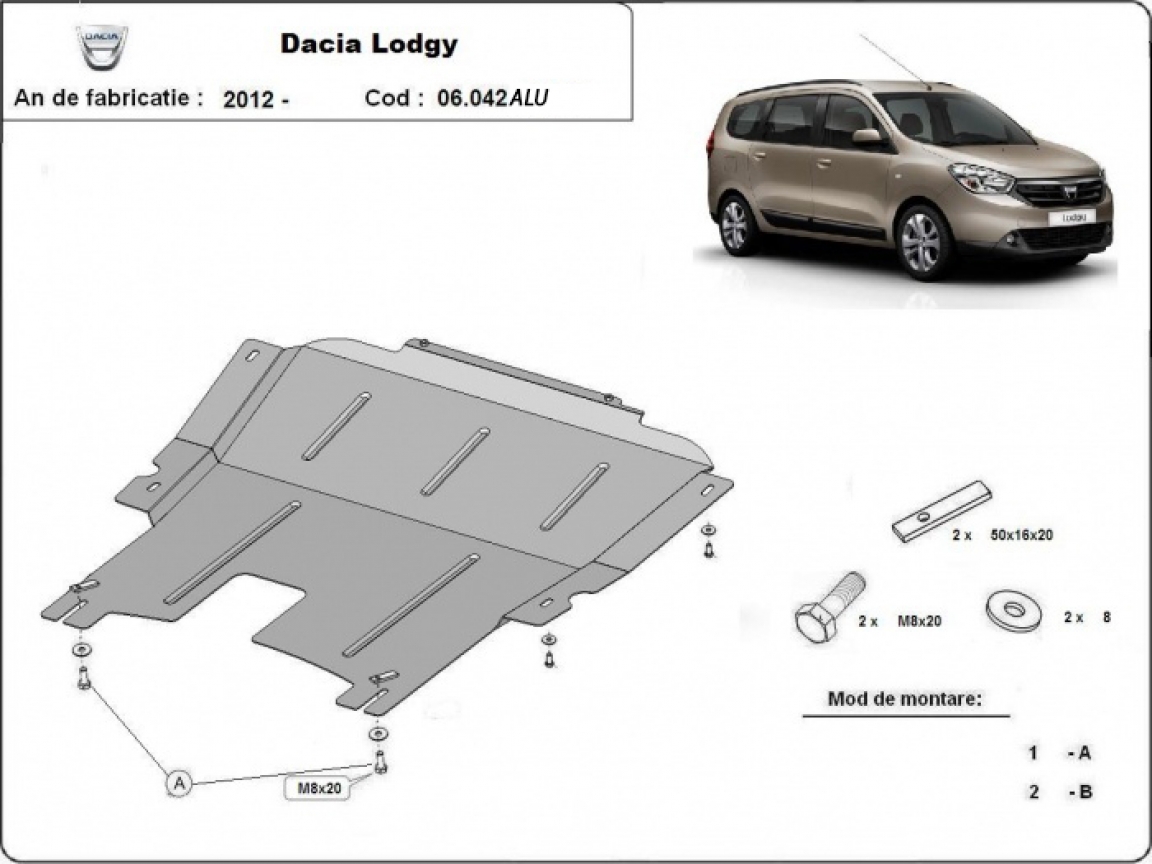 DACIA

Dacia Lodgy

An de fabricatie : 2012 - Cod : 06.042ALU

Lodgy

2 x 50x16x20

2 x M8x20

2 x 8

Mod de montare:

1 - A

2 - B

A

M8x20