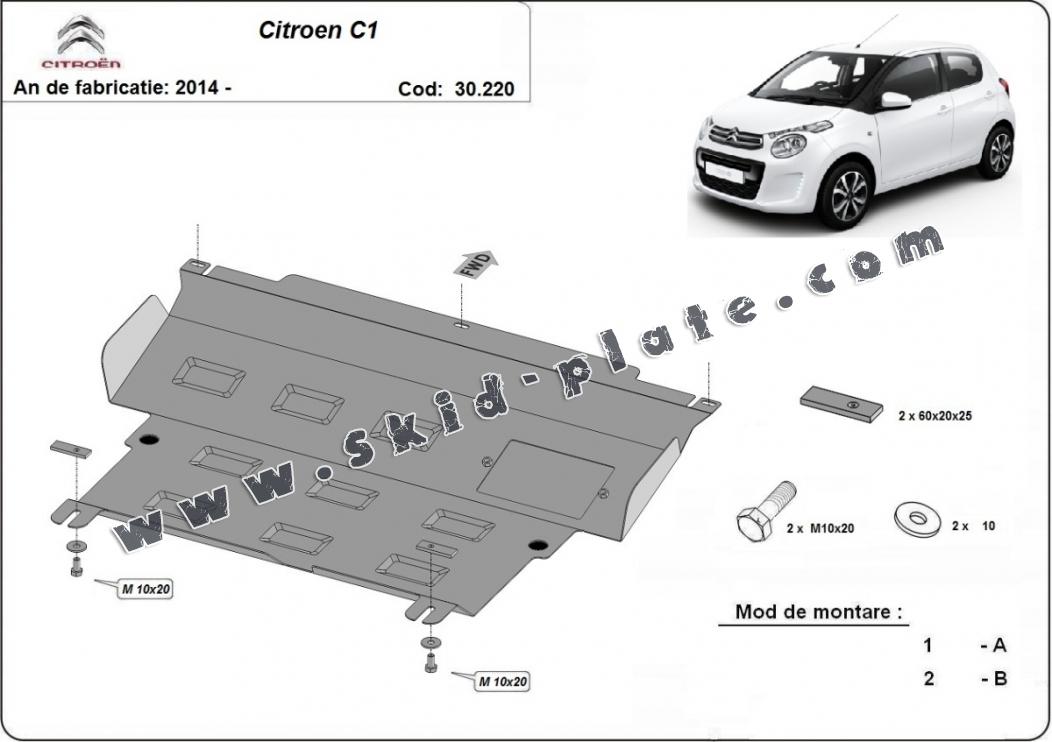 CITROËN

Citroen C1

An de fabricatie: 2014 -

Cod: 30.220

FWD

www.skid-plate.com

2 x 60x20x25

2 x M10x20

2 x 10

M 10x20

M 10x20

Mod de montare :

1 - A

2 - B