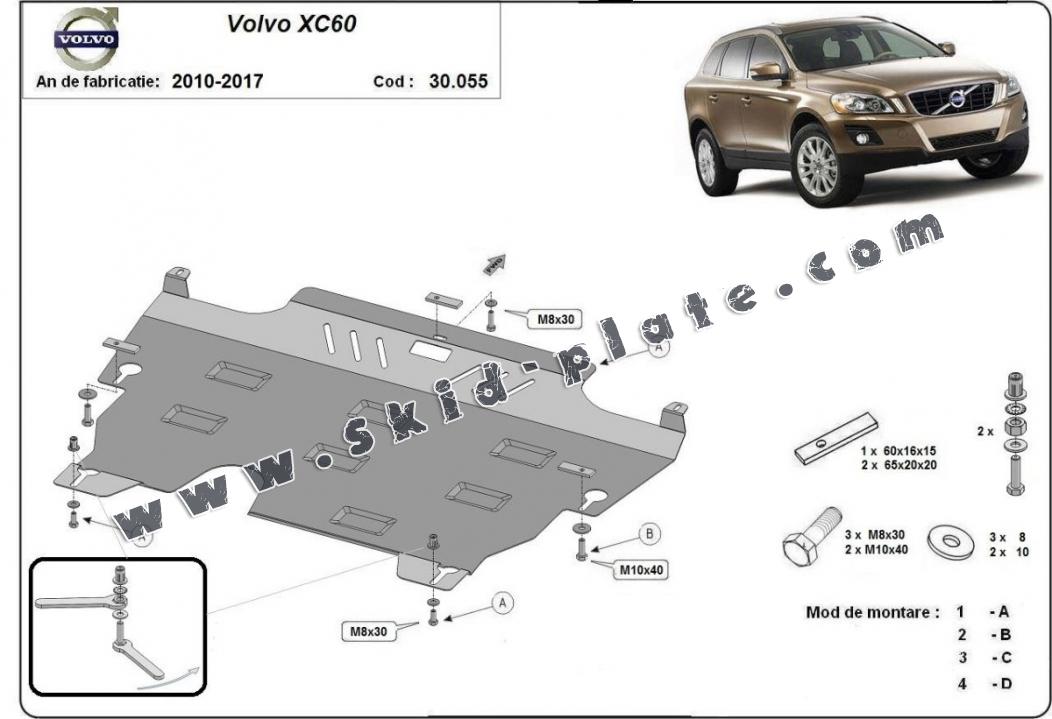 VOLVO

Volvo XC60

An de fabricatie: 2010-2017

Cod : 30.055

www.skid-plate.com

M8x30

A

A

B

M10x40

M8x30

A

1 x 60x16x15
2 x 65x20x20

2 x

3 x M8x30
2 x M10x40

3 x 8
2 x 10

Mod de montare : 1 - A
2 - B
3 - C
4 - D