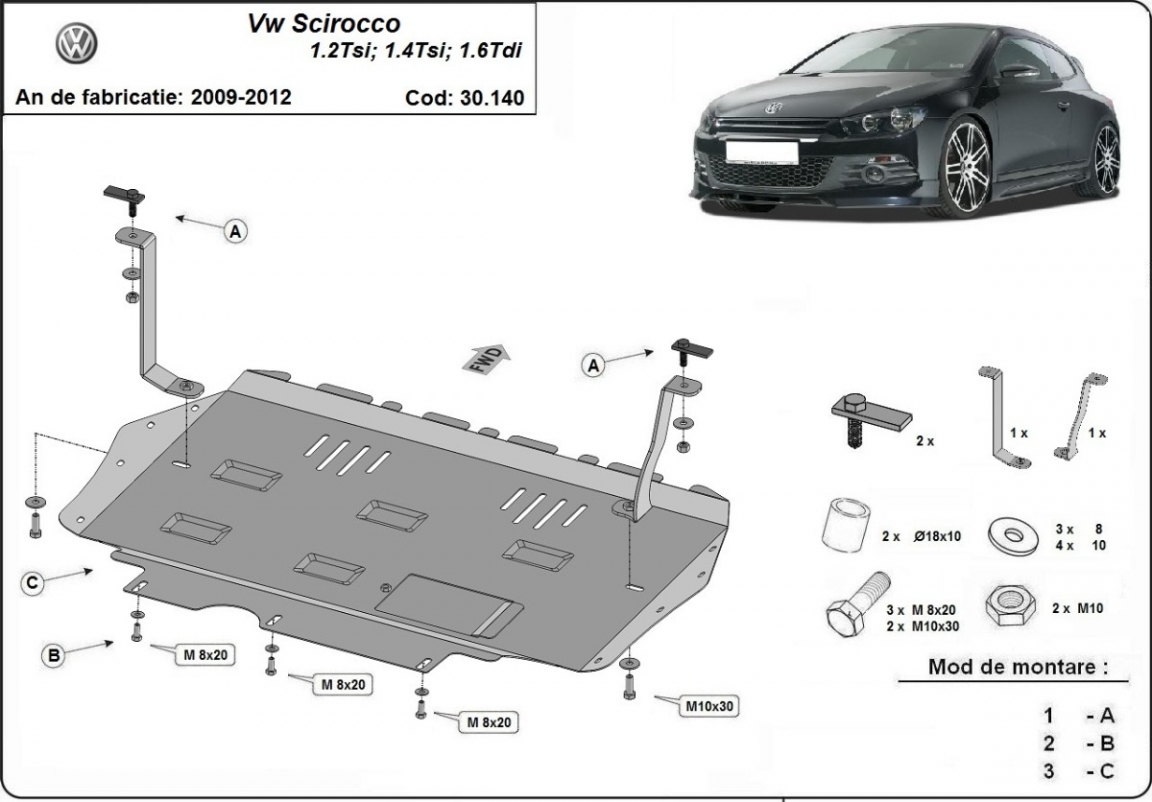 Vw Scirocco
1.2Tsi; 1.4Tsi; 1.6Tdi

An de fabricatie: 2009-2012

Cod: 30.140

A

FWD

A

C

B

M 8x20

M 8x20

M 8x20

M10x30

2 x

1 x

1 x

2 x Ø18x10

3 x 8
4 x 10

3 x M 8x20
2 x M10x30

2 x M10

Mod de montare :

1 - A
2 - B
3 - C