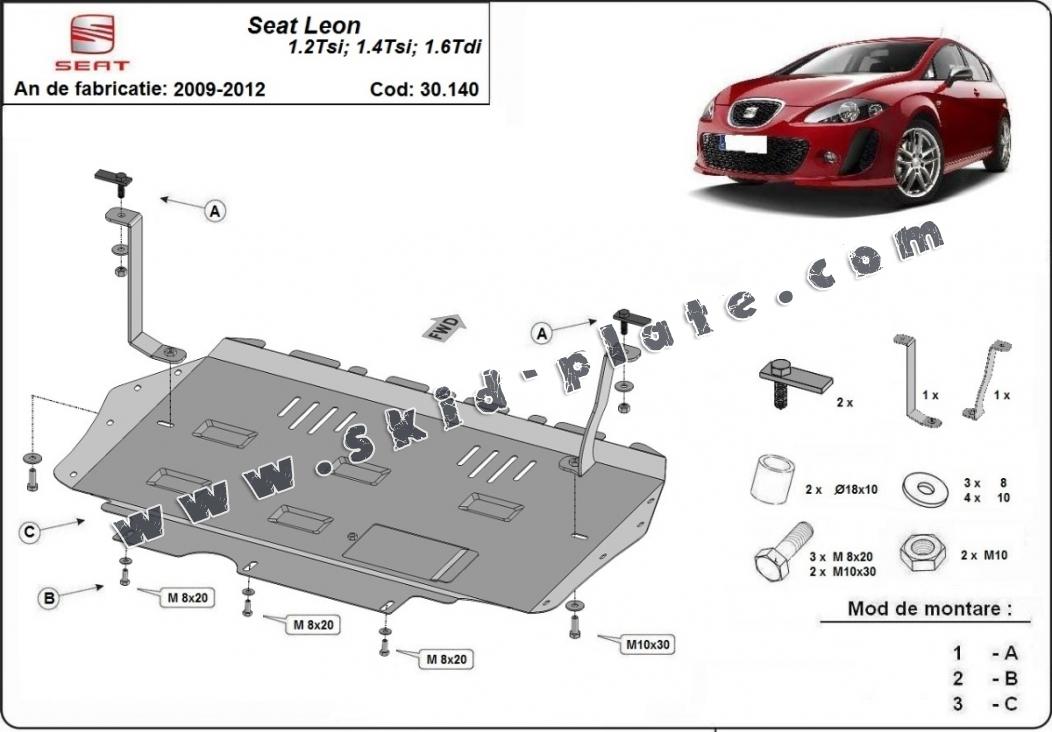 SEAT

Seat Leon
1.2Tsi; 1.4Tsi; 1.6Tdi

An de fabricatie: 2009-2012

Cod: 30.140

www.skid-plate.com

A

FWD

A

C

B

M 8x20

M 8x20

M 8x20

M10x30

2 x

1 x

1 x

2 x Ø18x10

3 x 8
4 x 10

3 x M 8x20
2 x M10x30

2 x M10

Mod de montare :

1 - A
2 - B
3 - C