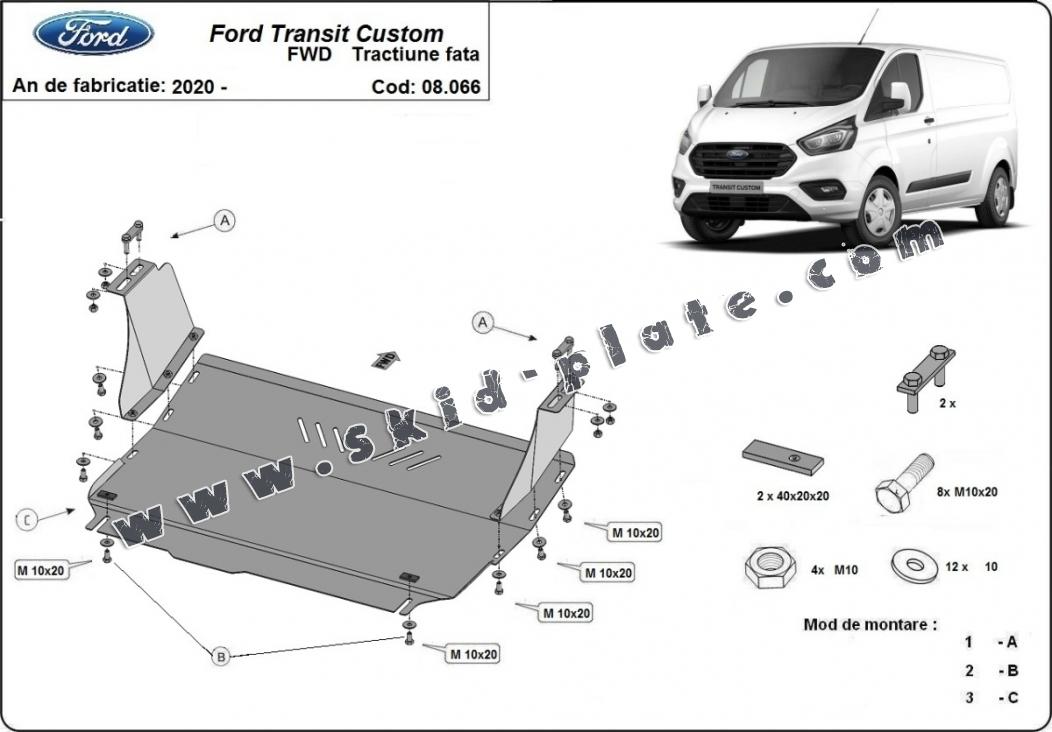 Ford

Ford Transit Custom
FWD Tractiune fata

An de fabricatie: 2020 -
Cod: 08.066

TRANSIT CUSTOM

www.skid-plate.com

A

A

C

B

M 10x20

M 10x20

M 10x20

M 10x20

M 10x20

2 x

2 x 40x20x20

8x M10x20

4x M10

12 x 10

Mod de montare :
1 - A
2 - B
3 - C