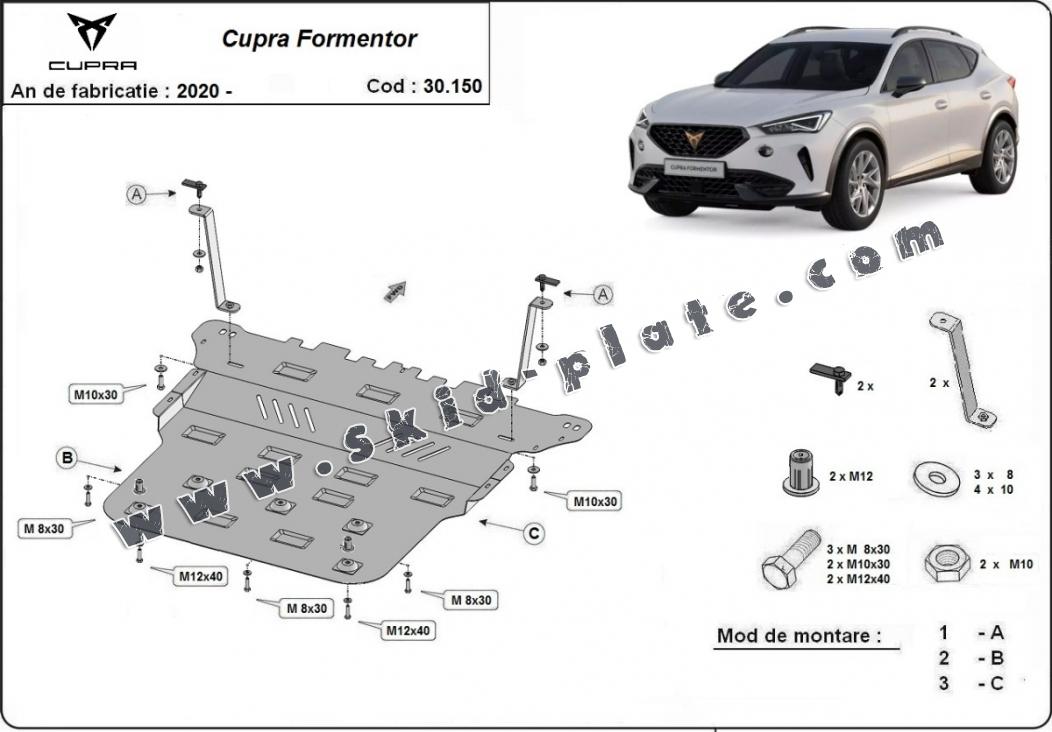 CUPRA

Cupra Formentor

An de fabricatie : 2020 -

Cod : 30.150

CUPRA FORMENTOR

www.skid-plate.com

A

A

M10x30

B

M 8x30

M12x40

M 8x30

M12x40

M 8x30

M10x30

C

2 x

2 x

2 x M12

3 x 8
4 x 10

3 x M 8x30
2 x M10x30
2 x M12x40

2 x M10

Mod de montare :

1 - A
2 - B
3 - C