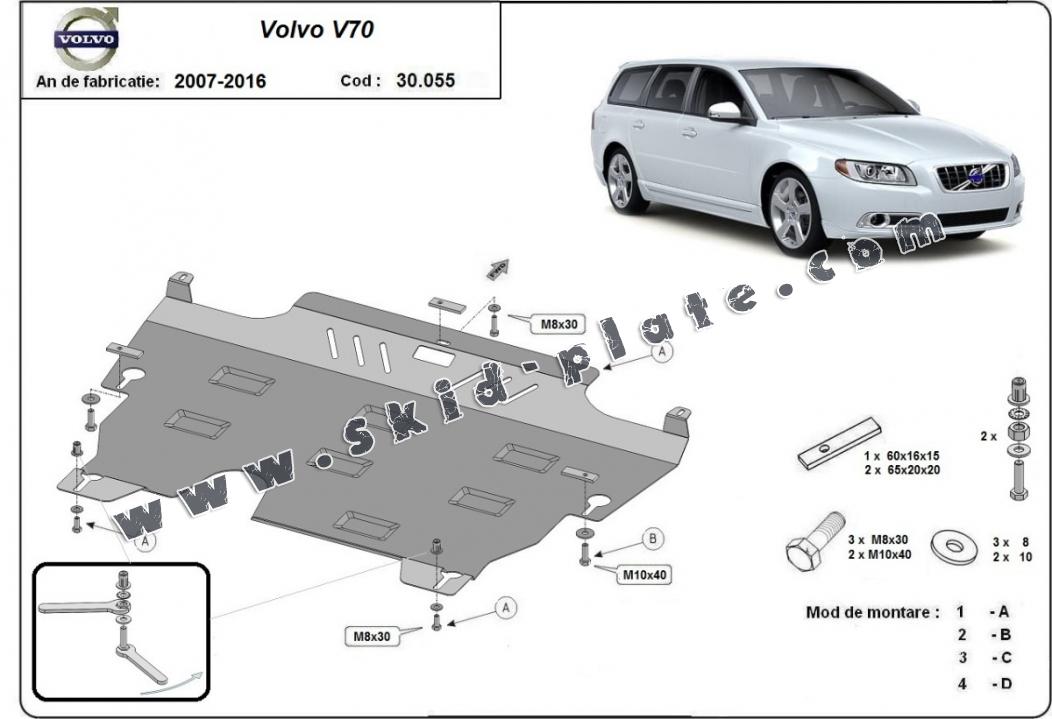 VOLVO

Volvo V70

An de fabricatie: 2007-2016 Cod : 30.055

www.skid-plate.com

M8x30

A

A

B

M10x40

A

M8x30

1 x 60x16x15
2 x 65x20x20

2 x

3 x M8x30
2 x M10x40

3 x 8
2 x 10

Mod de montare : 1 - A
2 - B
3 - C
4 - D