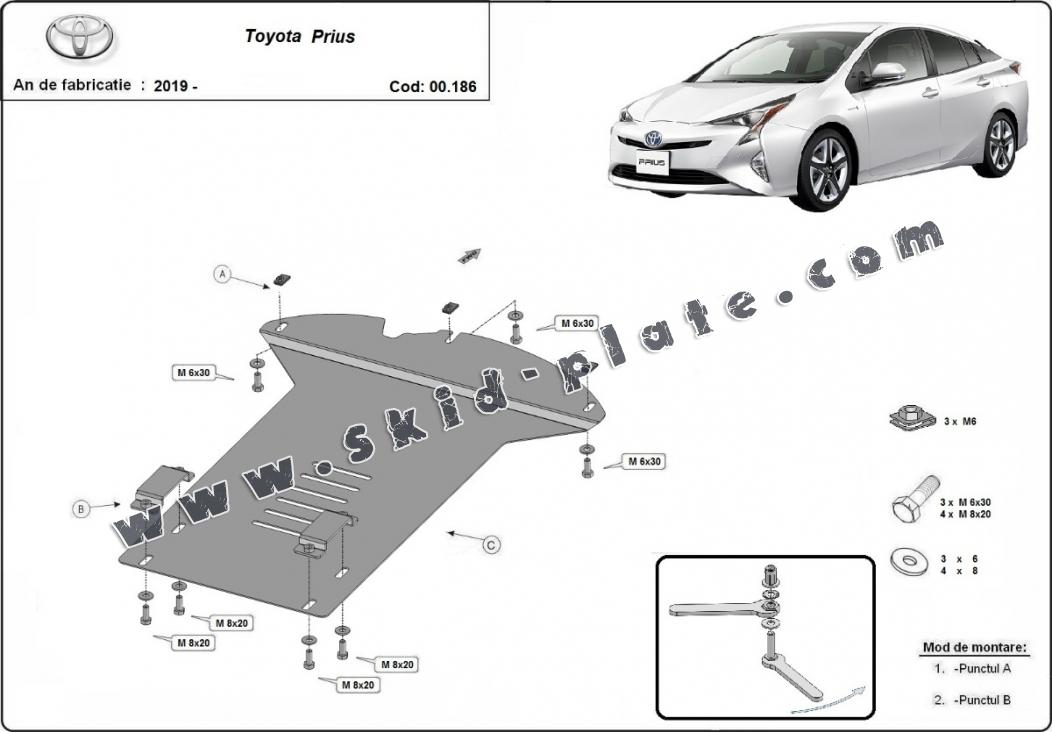 Toyota Prius

An de fabricatie : 2019 -

Cod: 00.186

PRIUS

www.skid-plate.com

A

M 6x30

M 6x30

M 6x30

B

C

M 8x20

M 8x20

M 8x20

M 8x20

3 x M6

3 x M 6x30
4 x M 8x20

3 x 6
4 x 8

Mod de montare:
1. -Punctul A
2. -Punctul B