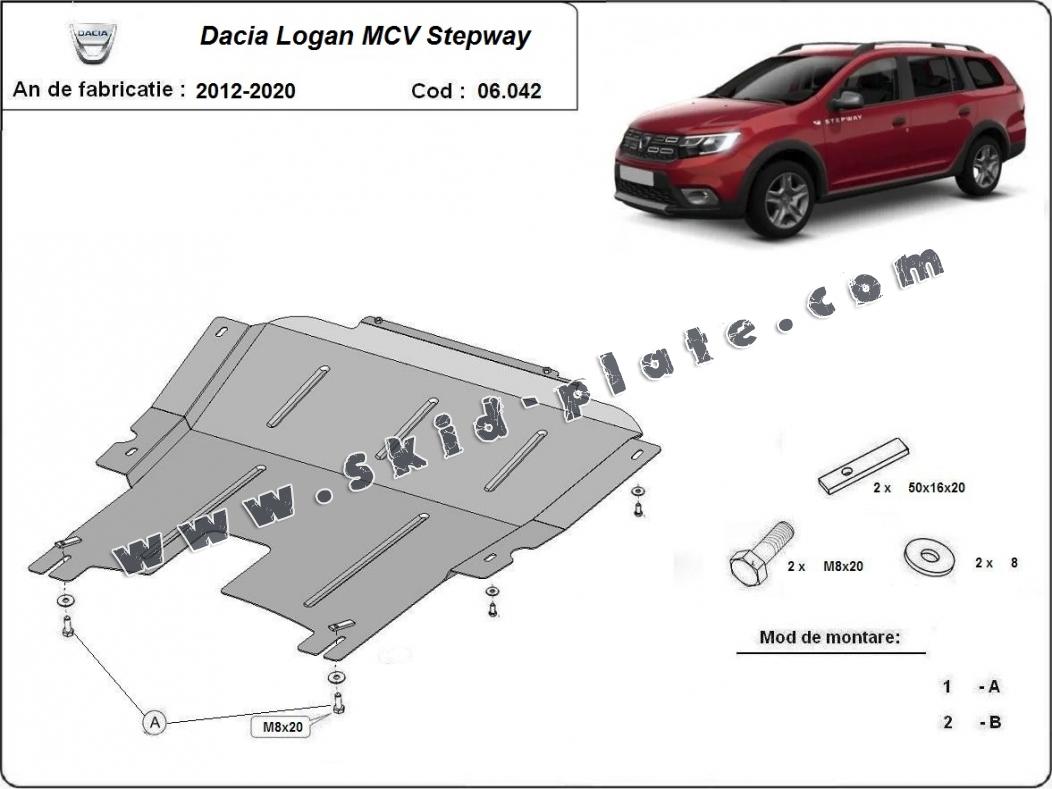 DACIA

Dacia Logan MCV Stepway

An de fabricatie : 2012-2020

Cod : 06.042

STEPWAY

www.skid-plate.com

2 x 50x16x20

2 x M8x20

2 x 8

Mod de montare:

1 - A

2 - B

A

M8x20