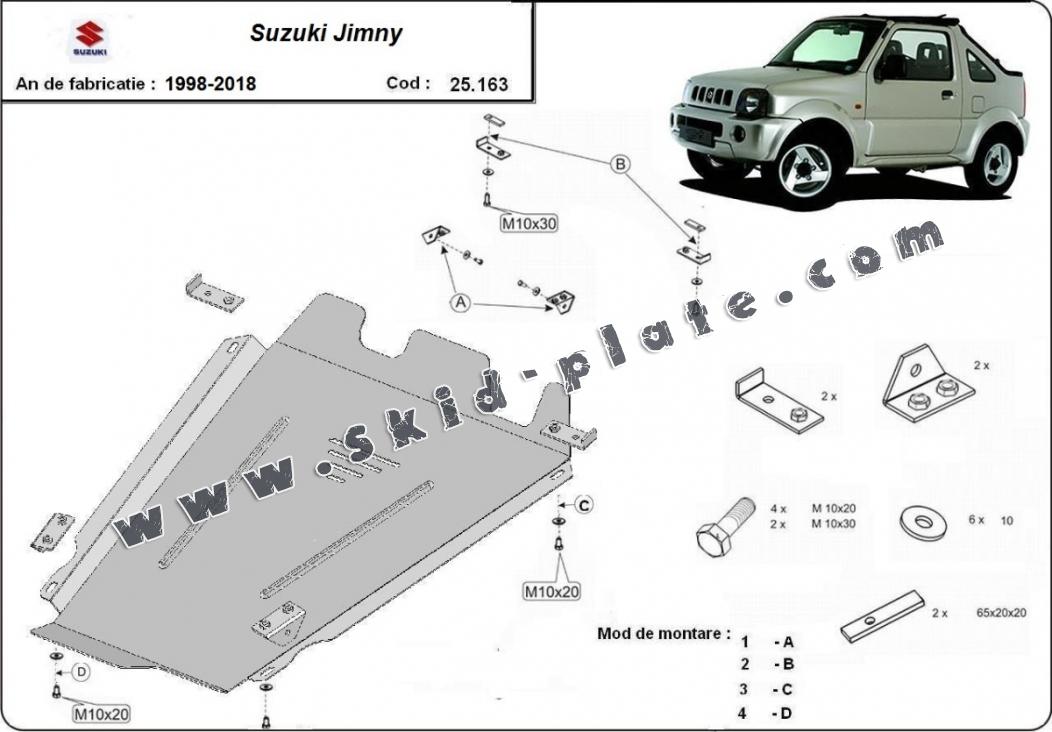 SUZUKI

Suzuki Jimny

An de fabricatie : 1998-2018

Cod : 25.163

B

M10x30

A

www.skid-plate.com

C

M10x20

D

M10x20

2 x

2 x

4 x M 10x20
2 x M 10x30

6 x 10

2 x 65x20x20

Mod de montare :
1 - A
2 - B
3 - C
4 - D