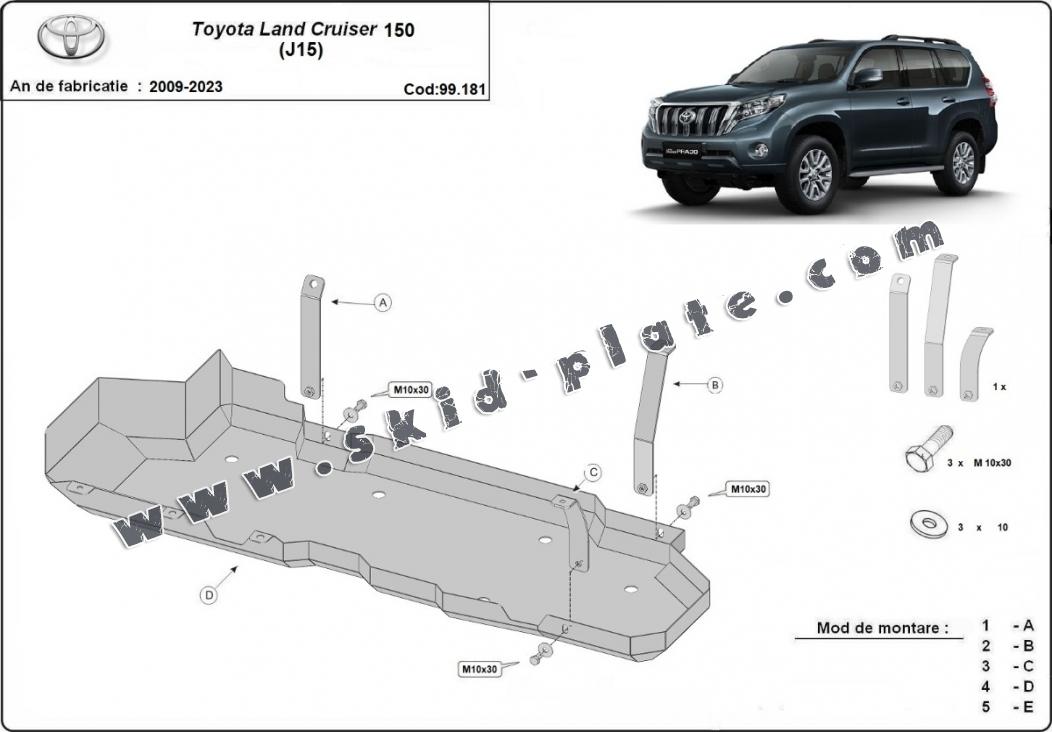 Toyota Land Cruiser 150
(J15)

An de fabricatie : 2009-2023

Cod:99.181

www.skid-plate.com

A

B

C

D

M10x30

M10x30

M10x30

1 x

3 x M 10x30

3 x 10

Mod de montare :

1 - A
2 - B
3 - C
4 - D
5 - E