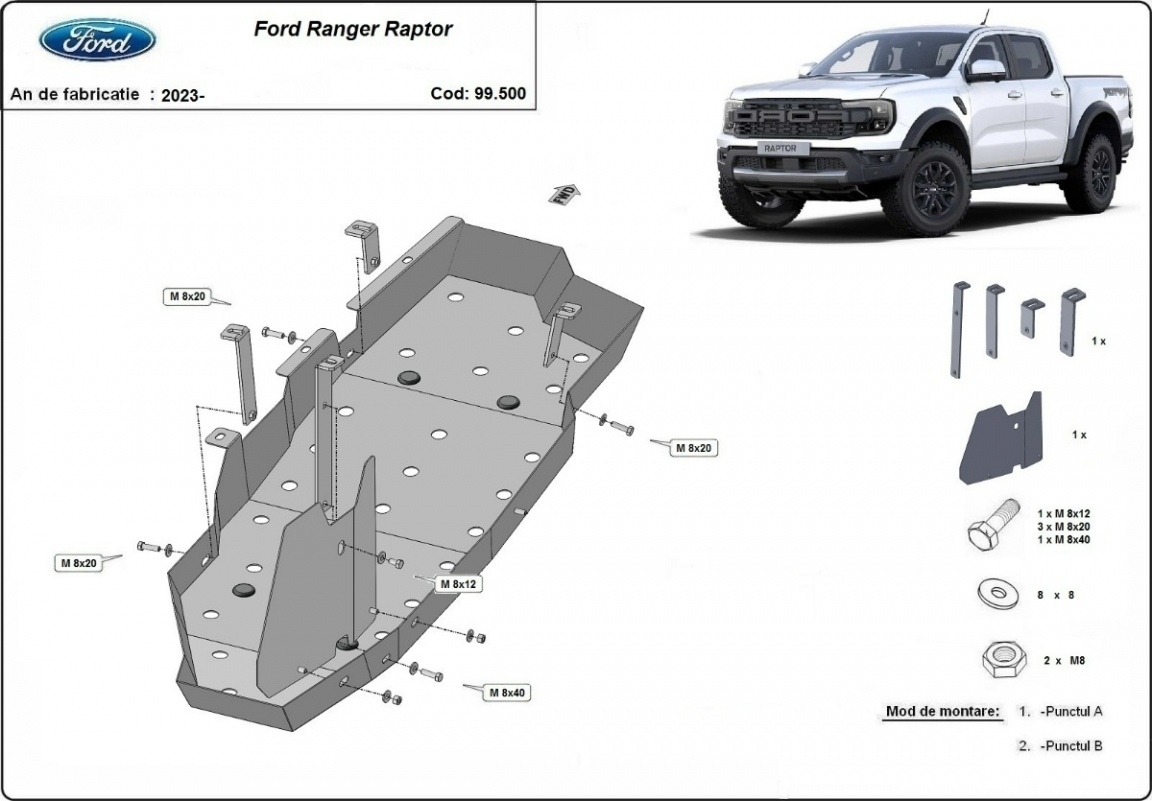 Ford

Ford Ranger Raptor

An de fabricatie : 2023-

Cod: 99.500

RAPTOR

FWD

M 8x20

M 8x20

M 8x20

M 8x12

M 8x40

1 x

1 x

1 x M 8x12
3 x M 8x20
1 x M 8x40

8 x 8

2 x M8

Mod de montare: 1. -Punctul A

2. -Punctul B