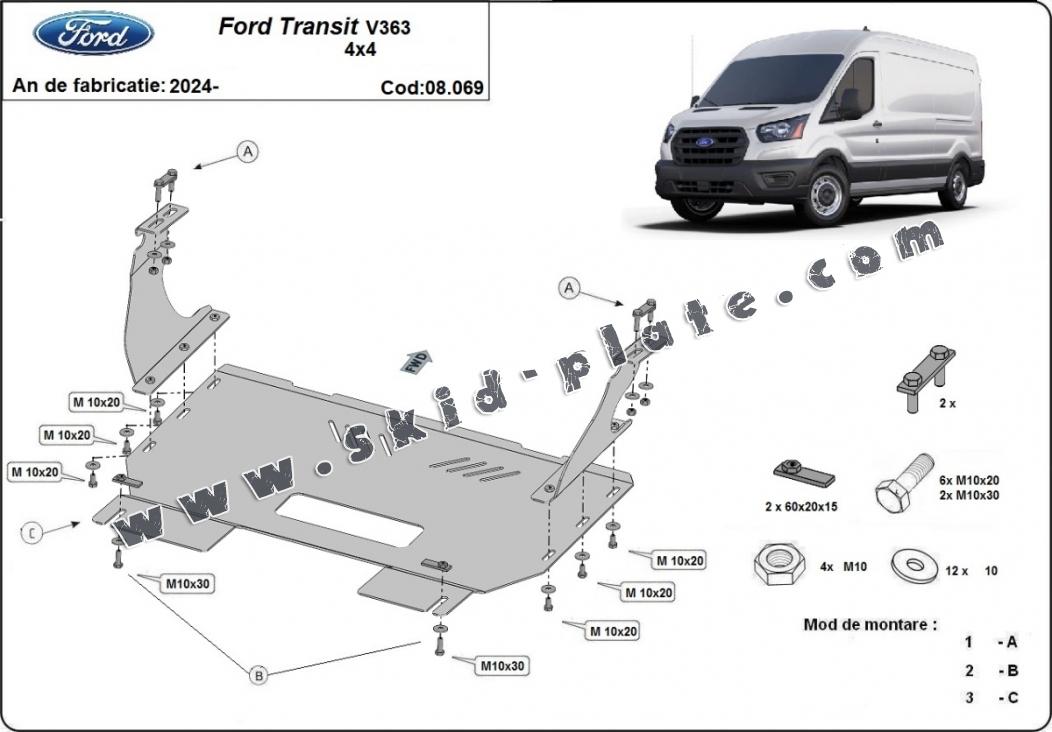 Ford

Ford Transit V363
4x4

An de fabricatie: 2024-

Cod:08.069

www.skid-plate.com

A

A

FWD

M 10x20

M 10x20

M 10x20

C

M10x30

B

M10x30

M 10x20

M 10x20

M 10x20

2 x

2 x 60x20x15

6x M10x20
2x M10x30

4x M10

12 x 10

Mod de montare :

1 - A
2 - B
3 - C