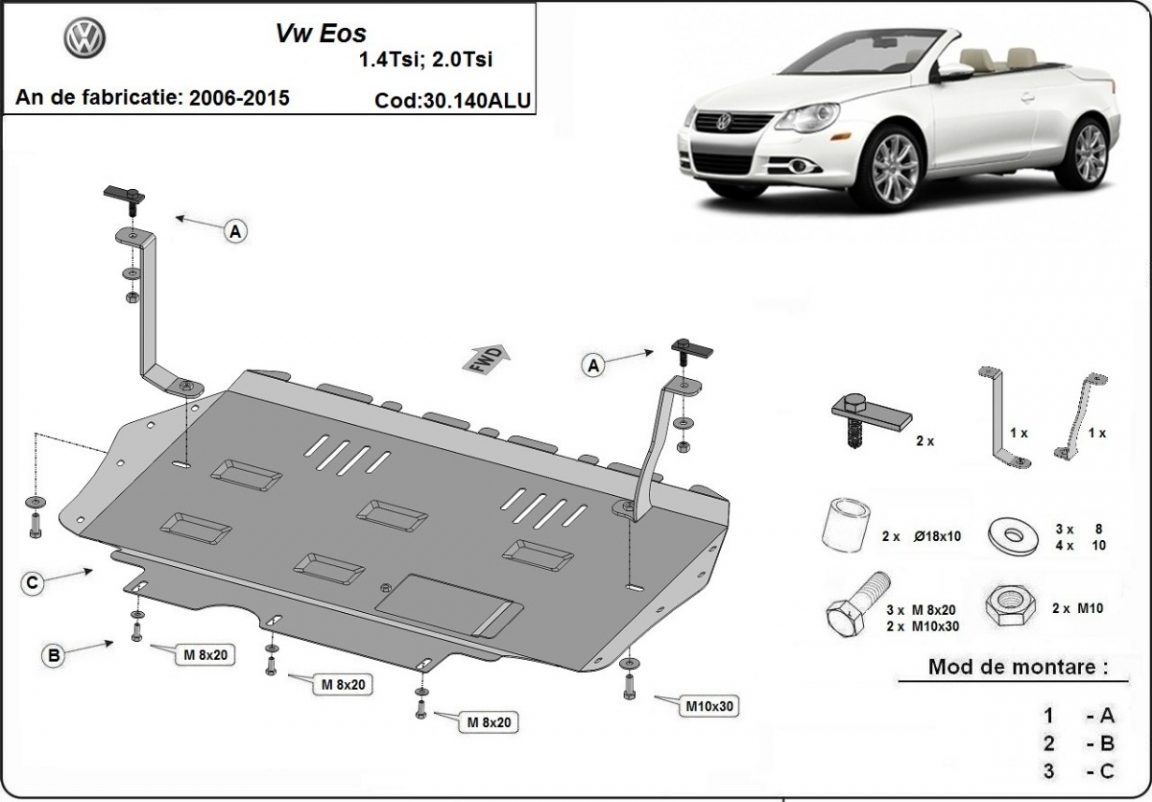 Vw Eos
1.4Tsi; 2.0Tsi
An de fabricatie: 2006-2015
Cod:30.140ALU

A
FWD
A
C
B
M 8x20
M 8x20
M 8x20
M10x30

2 x
1 x
1 x
2 x Ø18x10
3 x 8
4 x 10
3 x M 8x20
2 x M10x30
2 x M10

Mod de montare :
1 - A
2 - B
3 - C