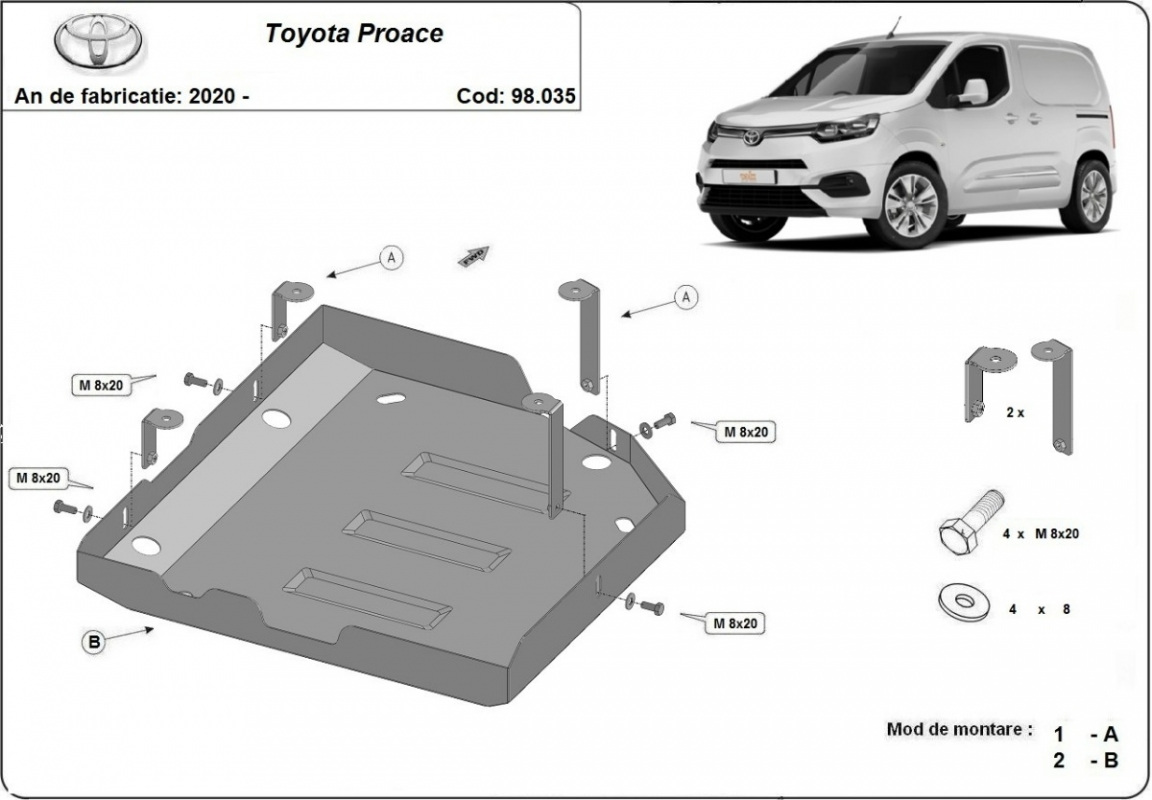 Toyota Proace

An de fabricatie: 2020 -

Cod: 98.035

A

FWD

A

M 8x20

M 8x20

M 8x20

M 8x20

B

2 x

4 x M 8x20

4 x 8

Mod de montare : 1 - A
2 - B